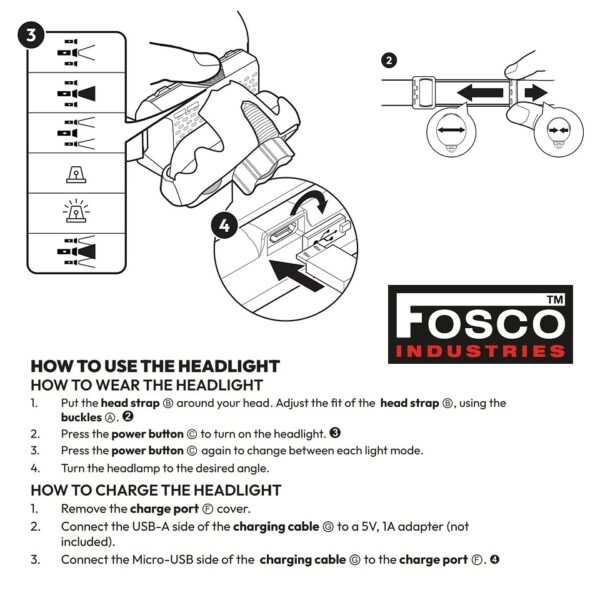 3

2

4

FOSCO™
INDUSTRIES

HOW TO USE THE HEADLIGHT
HOW TO WEAR THE HEADLIGHT
1. Put the head strap Ⓑ around your head. Adjust the fit of the head strap Ⓑ, using the buckles Ⓐ. ❷
2. Press the power button Ⓒ to turn on the headlight. ❸
3. Press the power button Ⓒ again to change between each light mode.
4. Turn the headlamp to the desired angle.

HOW TO CHARGE THE HEADLIGHT
1. Remove the charge port Ⓕ cover.
2. Connect the USB-A side of the charging cable Ⓖ to a 5V, 1A adapter (not included).
3. Connect the Micro-USB side of the charging cable Ⓖ to the charge port Ⓕ. ❹